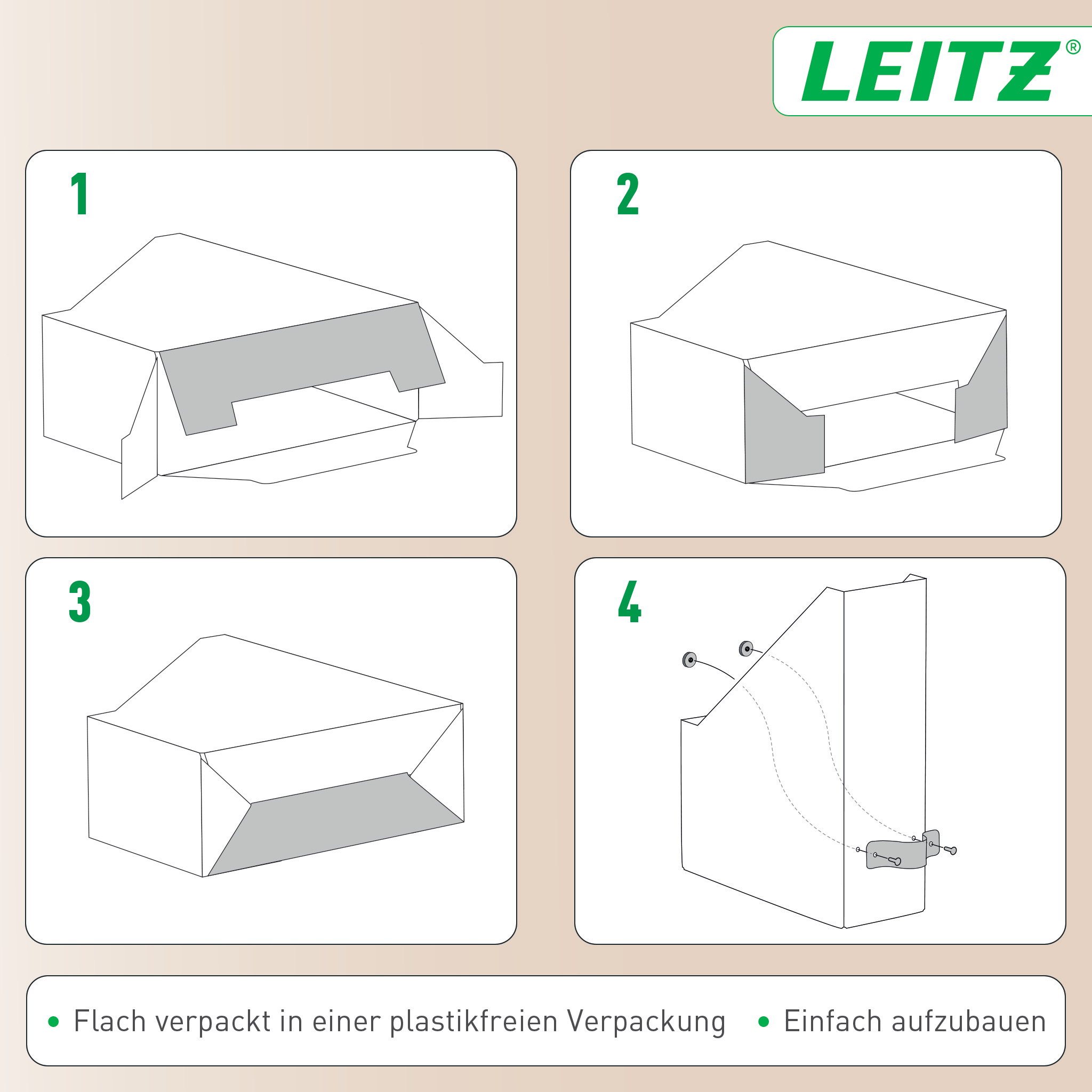 LEITZ®

1

2

3

4

• Flach verpackt in einer plastikfreien Verpackung • Einfach aufzubauen